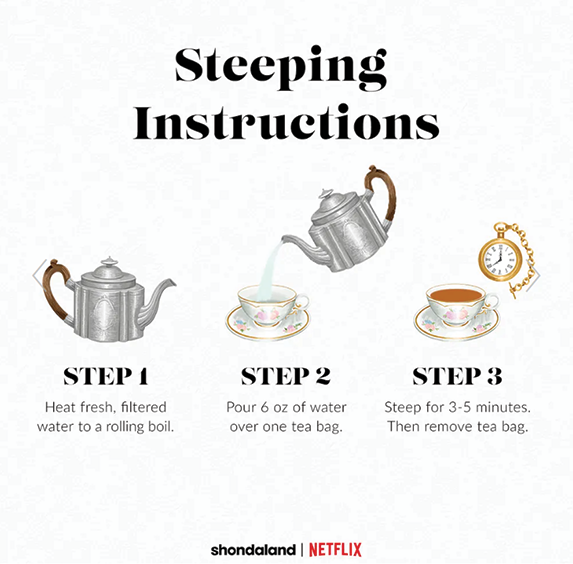 Steeping Instructions

STEP 1
Heat fresh, filtered water to a rolling boil.

STEP 2
Pour 6 oz of water over one tea bag.

STEP 3
Steep for 3-5 minutes. Then remove tea bag.

shondaland | NETFLIX